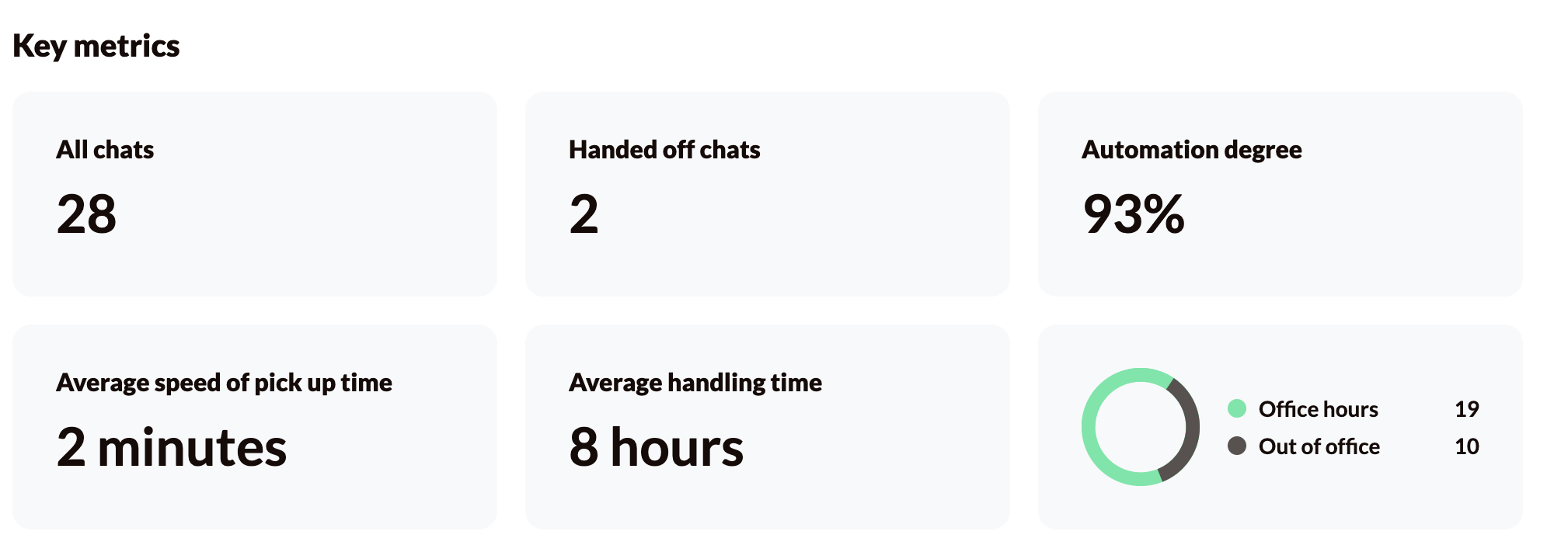 Key metrics

All chats

28

Handed off chats

2

Automation degree

93%

Average speed of pick up time

2 minutes

Average handling time

8 hours

Office hours 19

Out of office 10